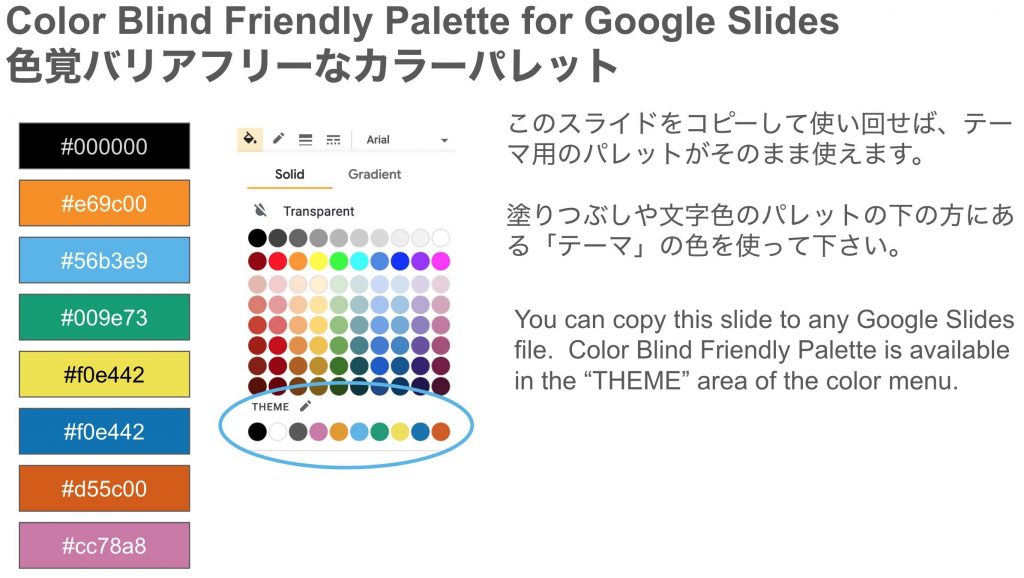 Color Blind Friendly Palette for Google Slides
色覚バリアフリーなカラーパレット

#000000

#e69c00

#56b3e9

#009e73

#f0e442

#f0e442

#d55c00

#cc78a8

Arial

Solid

Gradient

Transparent

THEME

このスライドをコピーして使い回せば、テーマ用のパレットがそのまま使えます。

塗りつぶしや文字色のパレットの下の方にある「テーマ」の色を使って下さい。

You can copy this slide to any Google Slides file. Color Blind Friendly Palette is available in the "THEME" area of the color menu.